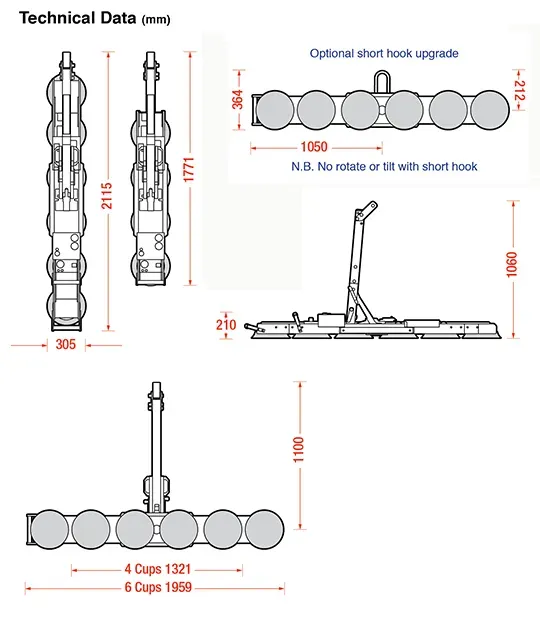 Technical Data (mm)

2115

1771

305

Optional short hook upgrade

364

212

1050

N.B. No rotate or tilt with short hook

1060

210

1100

4 Cups 1321

6 Cups 1959